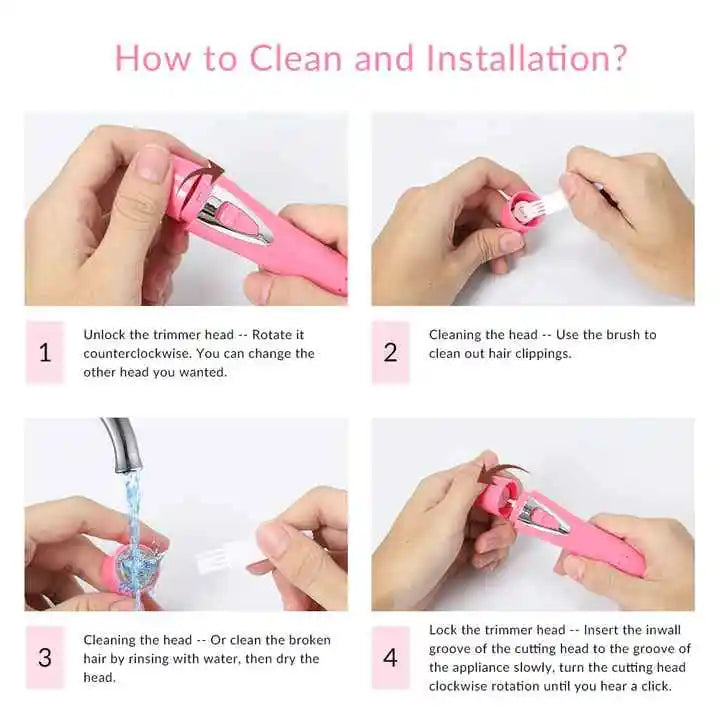 How to Clean and Installation?

1

Unlock the trimmer head -- Rotate it counterclockwise. You can change the other head you wanted.

2

Cleaning the head -- Use the brush to clean out hair clippings.

3

Cleaning the head -- Or clean the broken hair by rinsing with water, then dry the head.

4

Lock the trimmer head -- Insert the inwall groove of the cutting head to the groove of the appliance slowly, turn the cutting head clockwise rotation until you hear a click.